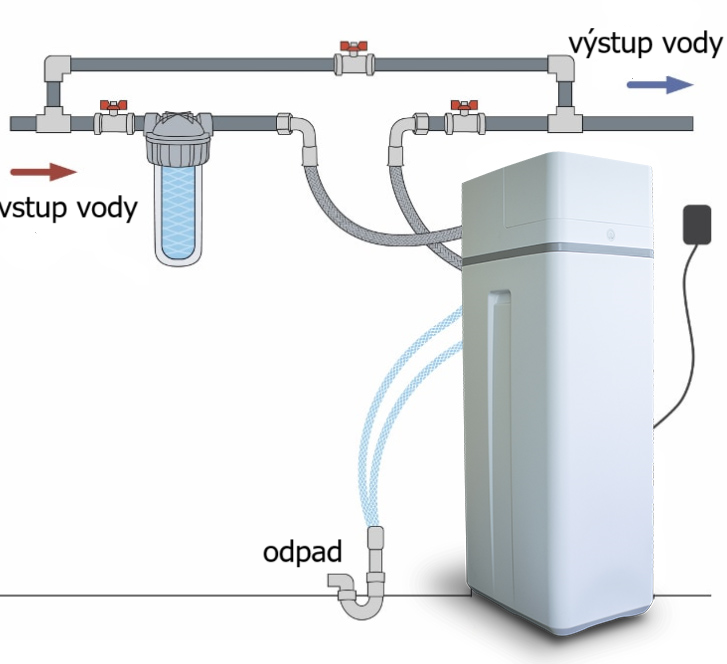 výstup vody

vstup vody

odpad